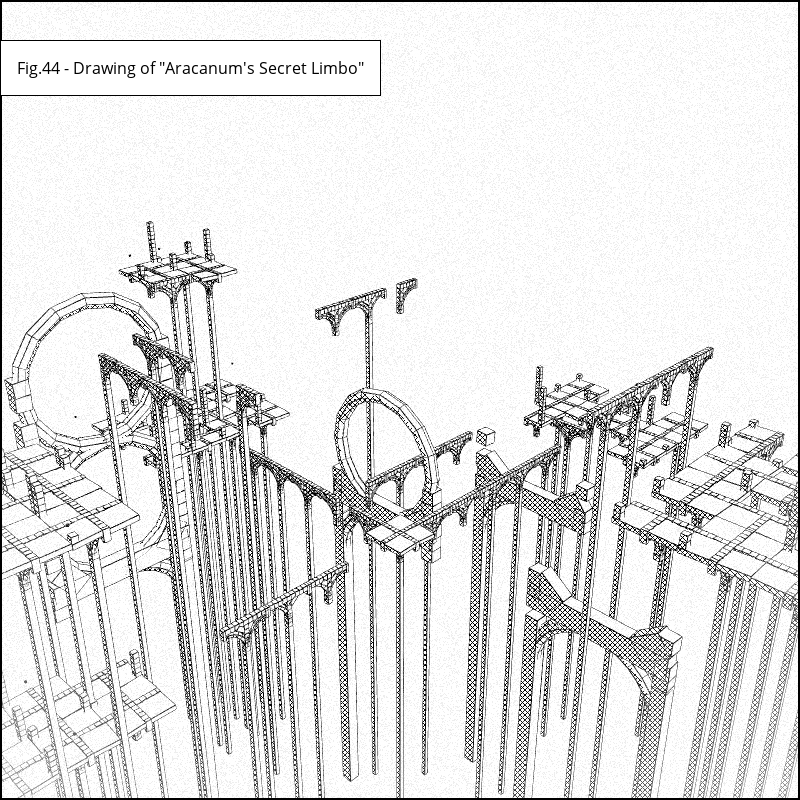 Fig.44 - Drawing of "Aracanum's Secret Limbo"