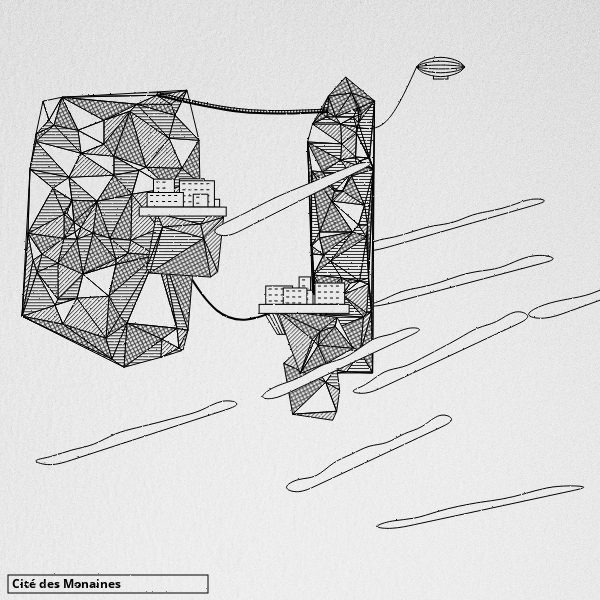 Cité des Monaines