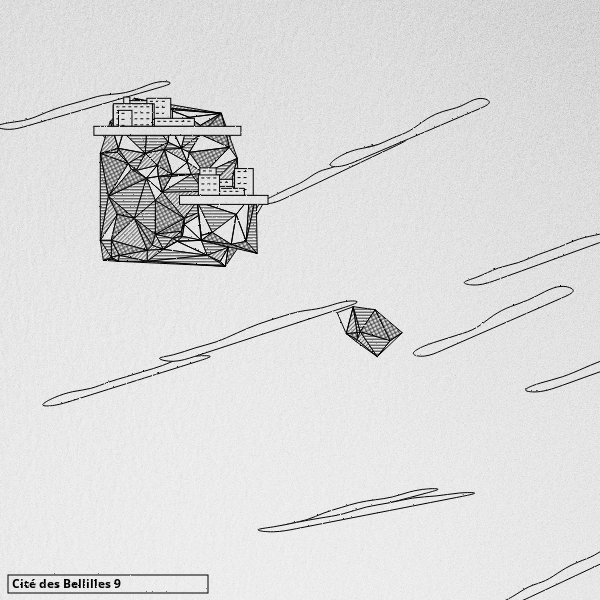 Cité des Bellilles 9