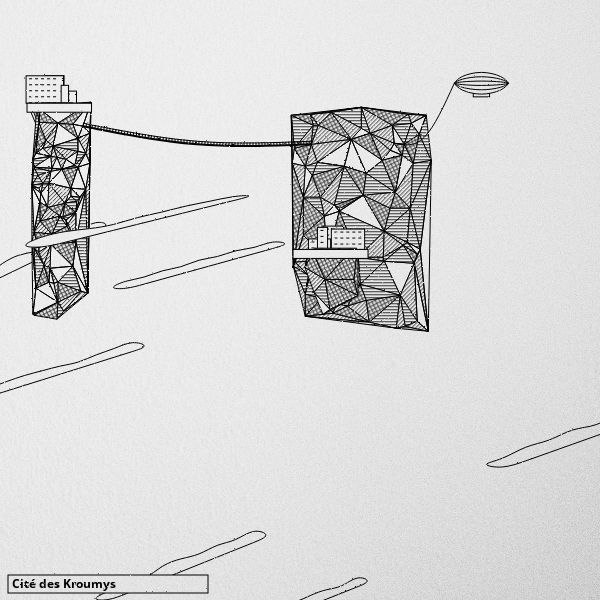 Cité des Kroumys