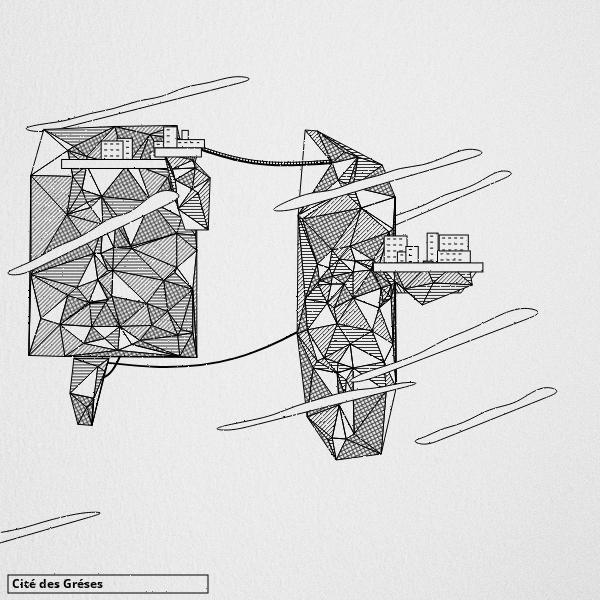 Cité des Gréses