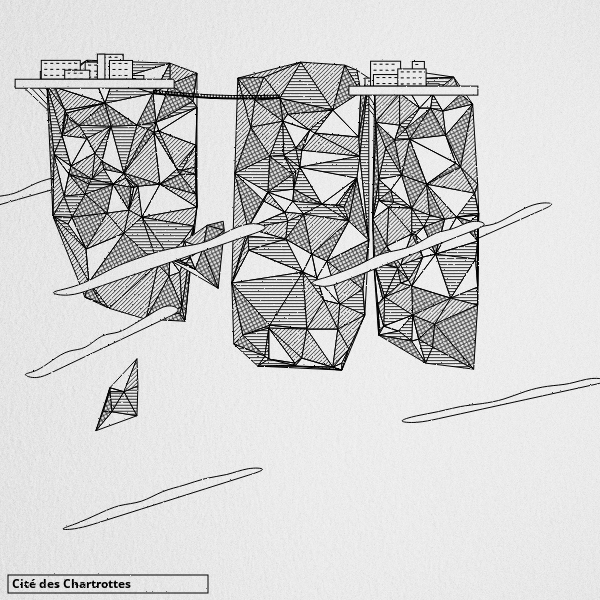 Cité des Chartrottes