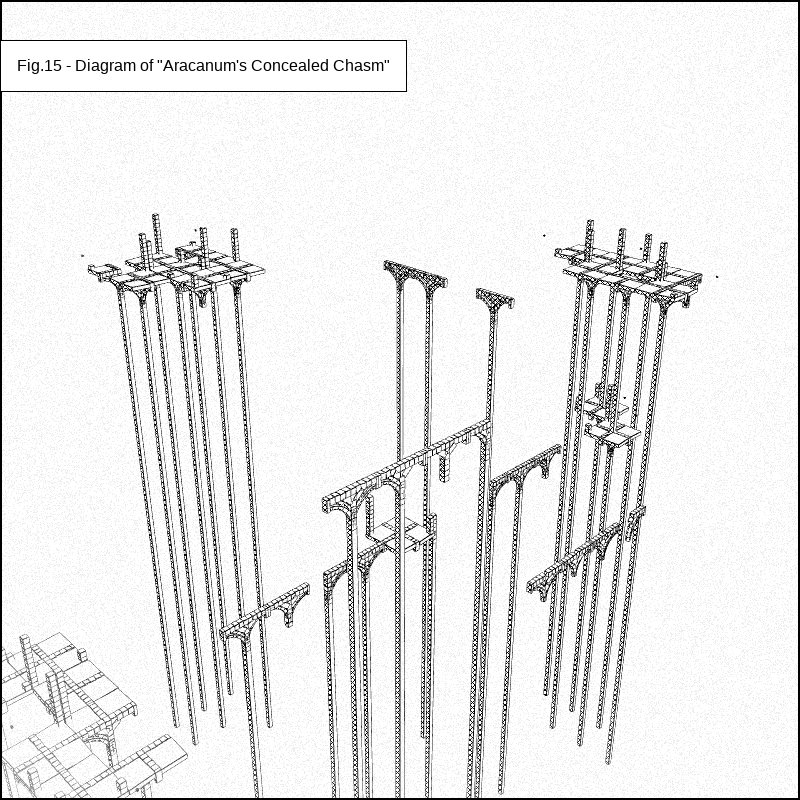 Fig.15 - Diagram of "Aracanum's Concealed Chasm"