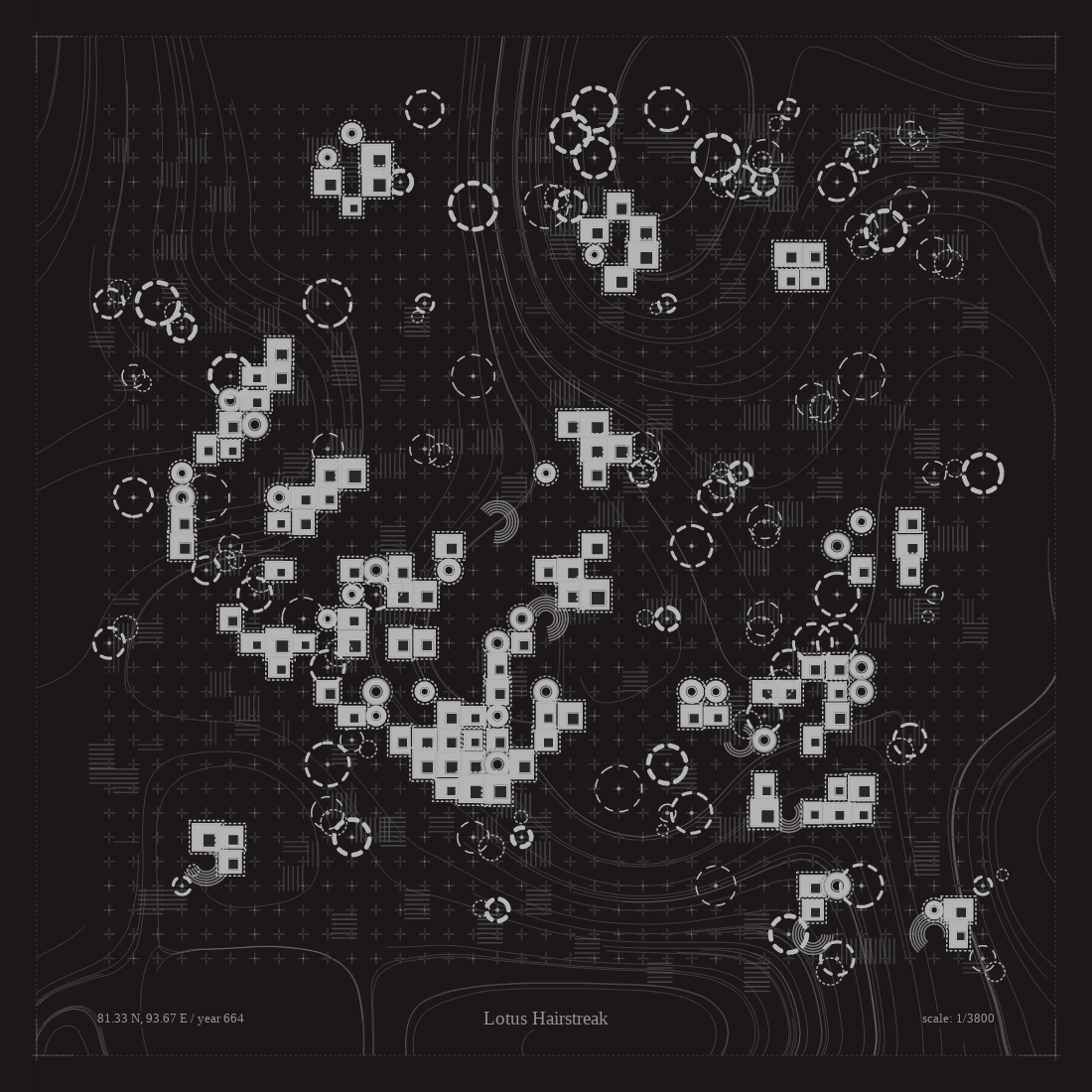 81.33 N, 93.67 E / year 664

Lotus Hairstreak

scale: 1/3800